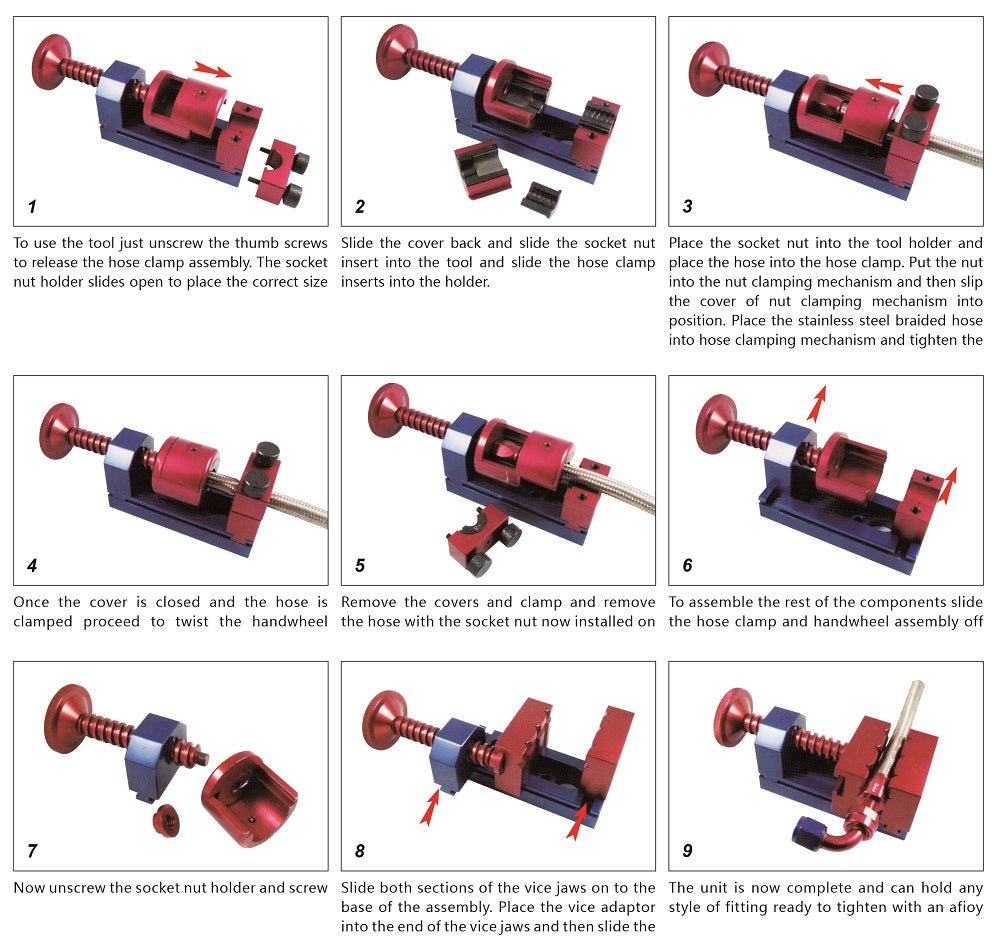 1

To use the tool just unscrew the thumb screws to release the hose clamp assembly. The socket nut holder slides open to place the correct size

2

Slide the cover back and slide the socket nut insert into the tool and slide the hose clamp inserts into the holder.

3

Place the socket nut into the tool holder and place the hose into the hose clamp. Put the nut into the nut clamping mechanism and then slip the cover of nut clamping mechanism into position. Place the stainless steel braided hose into hose clamping mechanism and tighten the

4

Once the cover is closed and the hose is clamped proceed to twist the handwheel

5

Remove the covers and clamp and remove the hose with the socket nut now installed on

6

To assemble the rest of the components slide the hose clamp and handwheel assembly off

7

Now unscrew the socket nut holder and screw

8

Slide both sections of the vice jaws on to the base of the assembly. Place the vice adaptor into the end of the vice jaws and then slide the

9

The unit is now complete and can hold any style of fitting ready to tighten with an afioy